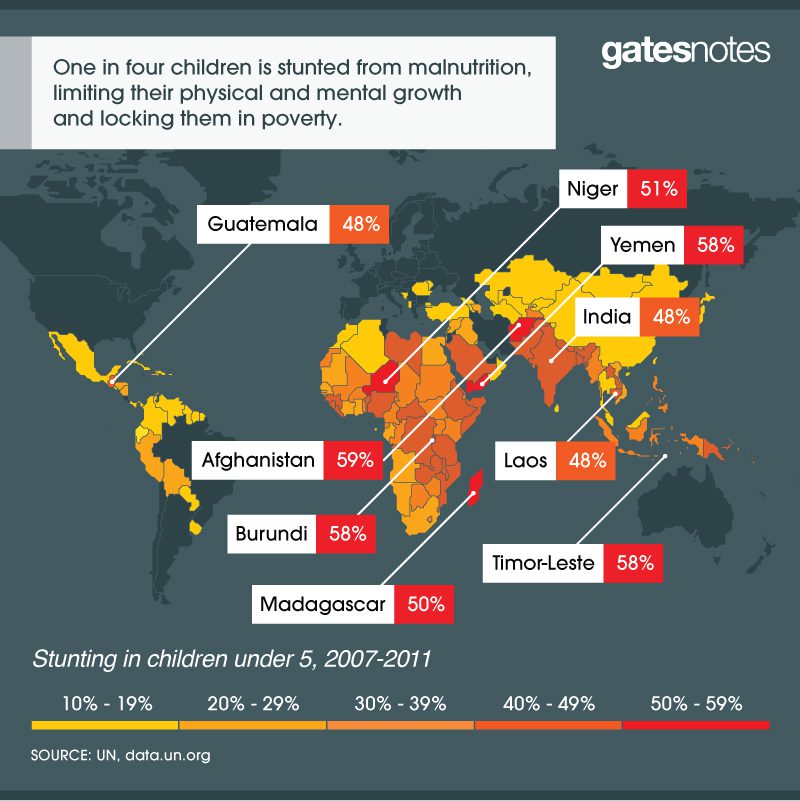 One in four children is stunted from malnutrition, limiting their physical and mental growth and locking them in poverty.

gatesnotes

Niger 51%

Guatemala 48%

Yemen 58%

India 48%

Afghanistan 59%

Laos 48%

Burundi 58%

Timor-Leste 58%

Madagascar 50%

Stunting in children under 5, 2007-2011

10% - 19%
20% - 29%
30% - 39%
40% - 49%
50% - 59%

SOURCE: UN, data.un.org