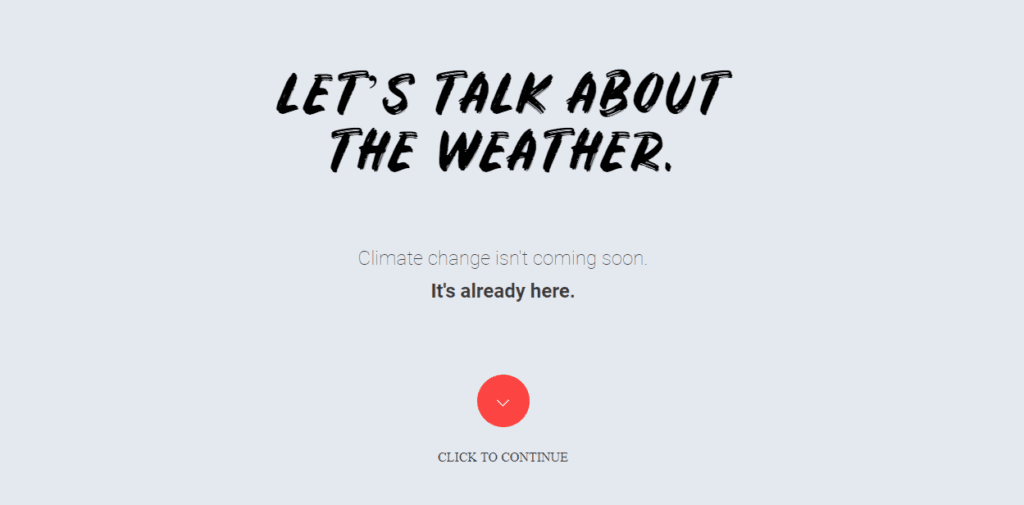 LET'S TALK ABOUT THE WEATHER.

Climate change isn't coming soon.
It's already here.

CLICK TO CONTINUE